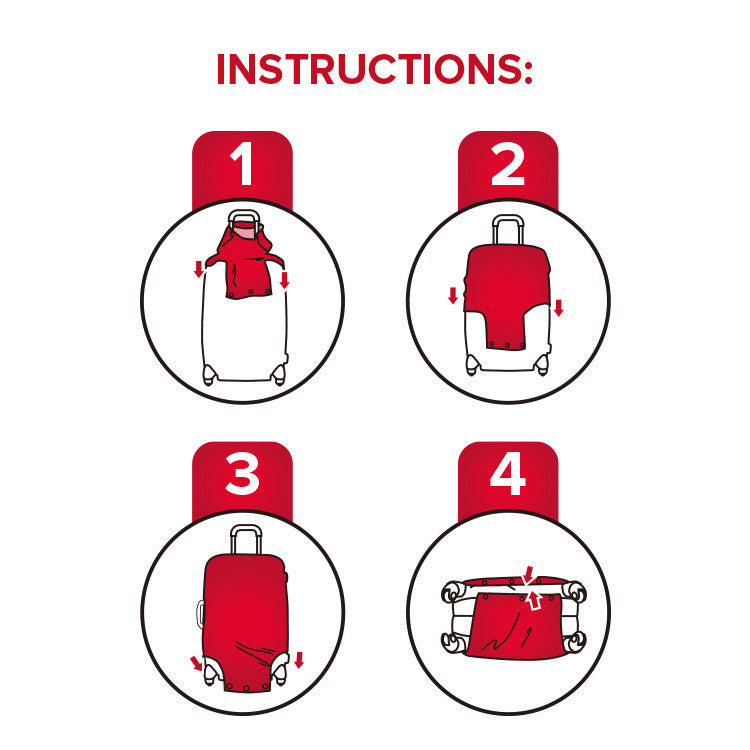 INSTRUCTIONS:

1

2

3

4